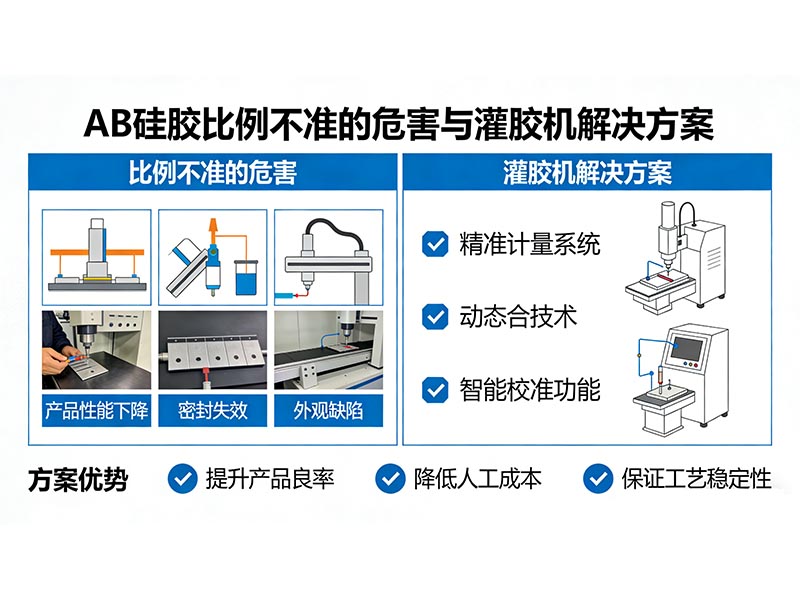 AB硅胶比例不准的危害与灌胶机解决方案

比例不准的危害

产品性能下降

密封失效

外观缺陷

灌胶机解决方案

精准计量系统

动态合技术

智能校准功能

方案优势

提升产品良率

降低人工成本

保证工艺稳定性